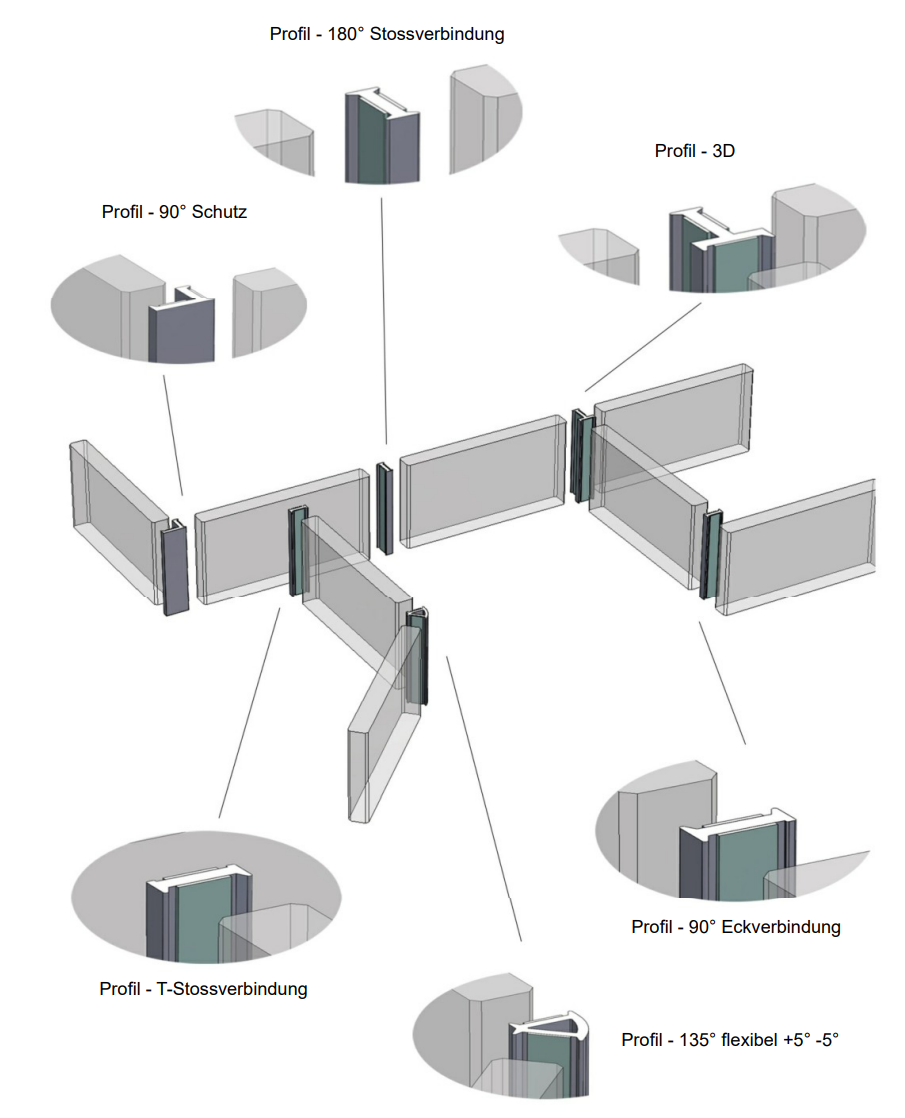 Profil - 180° Stossverbindung

Profil - 3D

Profil - 90° Schutz

Profil - 90° Eckverbindung

Profil - T-Stossverbindung

Profil - 135° flexibel +5° -5°